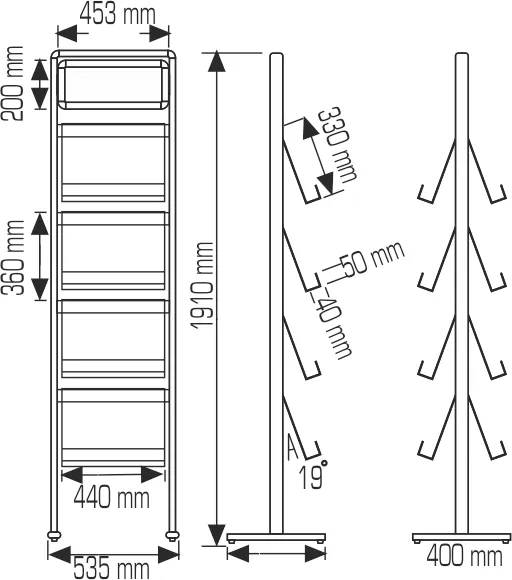 453 mm
200 mm
360 mm
440 mm
535 mm
1910 mm
330 mm
50 mm
40 mm
A
19°
400 mm