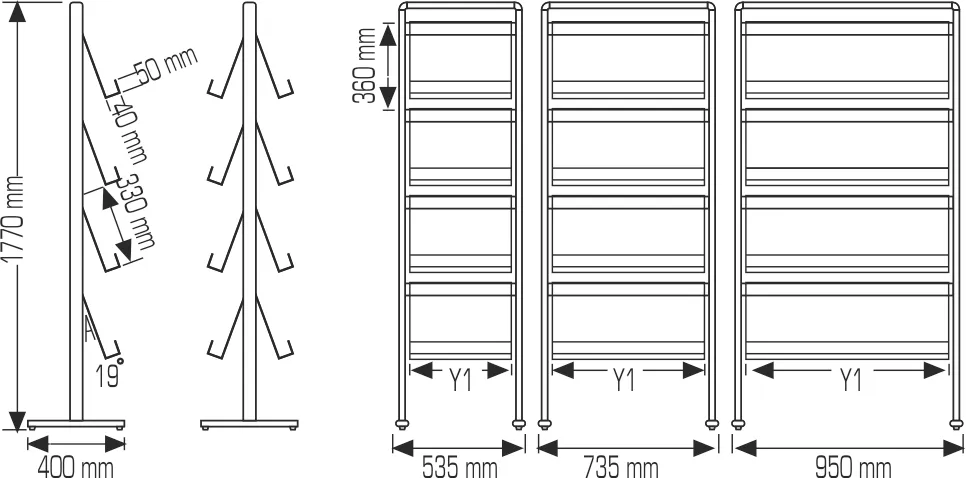 1770 mm
50 mm
40 mm
330 mm
A
19°
400 mm
360 mm
Y1
Y1
Y1
535 mm
735 mm
950 mm